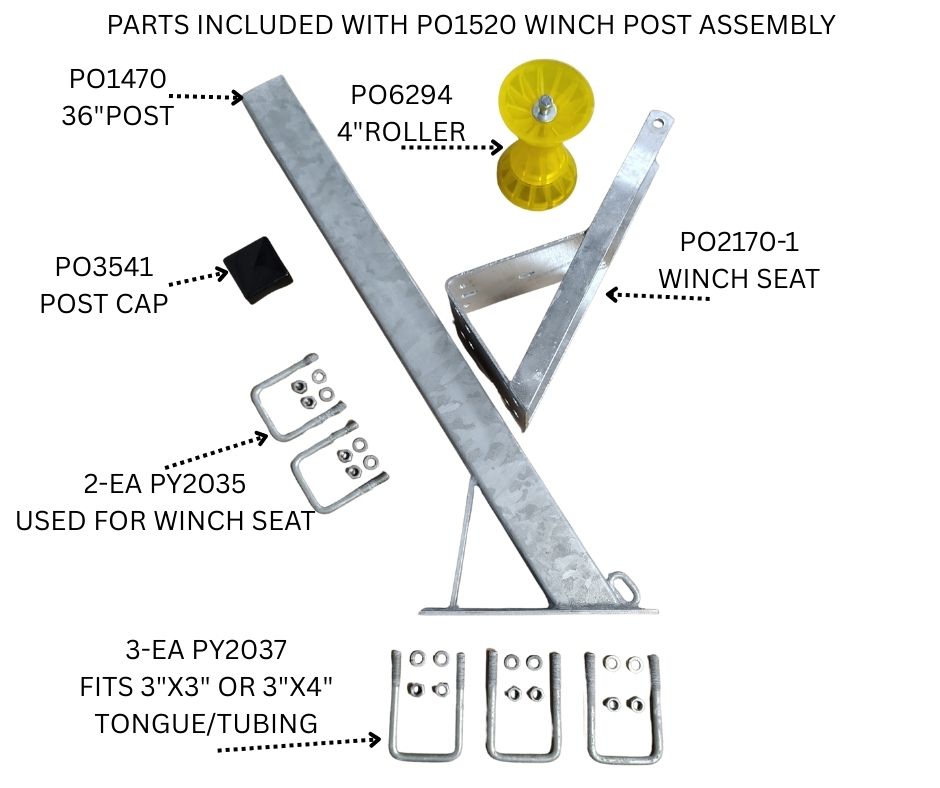 PARTS INCLUDED WITH PO1520 WINCH POST ASSEMBLY

PO1470
36"POST

PO6294
4"ROLLER

PO3541
POST CAP

PO2170-1
WINCH SEAT

2-EA PY2035
USED FOR WINCH SEAT

3-EA PY2037
FITS 3"X3" OR 3"X4"
TONGUE/TUBING