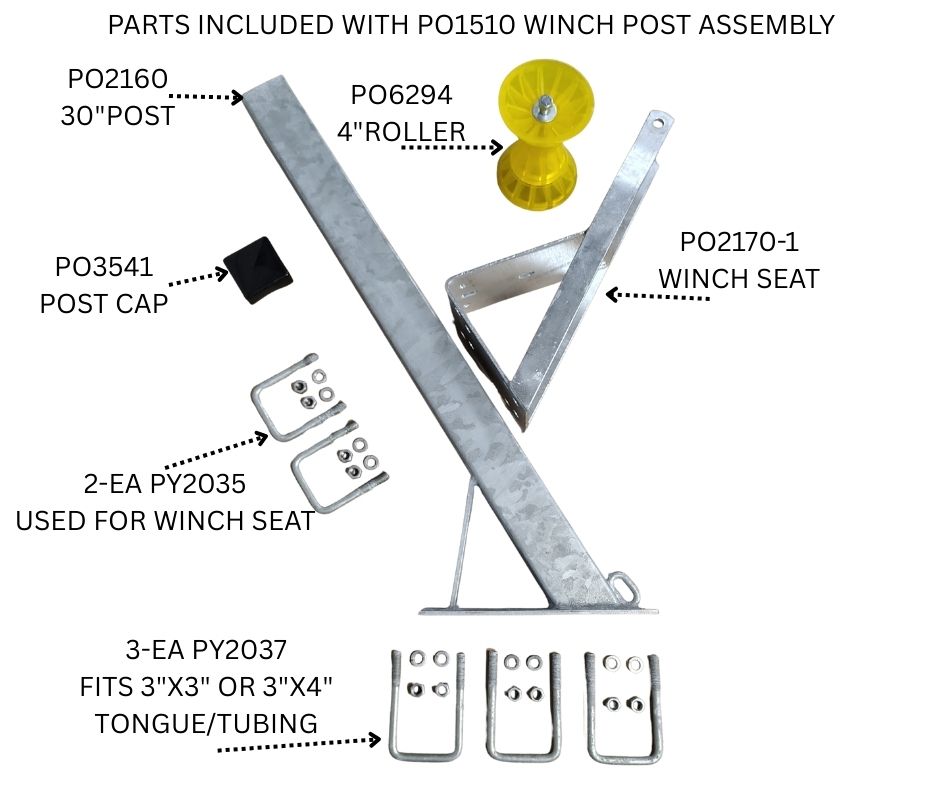 PARTS INCLUDED WITH PO1510 WINCH POST ASSEMBLY

PO2160
30"POST

PO6294
4"ROLLER

PO3541
POST CAP

PO2170-1
WINCH SEAT

2-EA PY2035
USED FOR WINCH SEAT

3-EA PY2037
FITS 3"X3" OR 3"X4"
TONGUE/TUBING